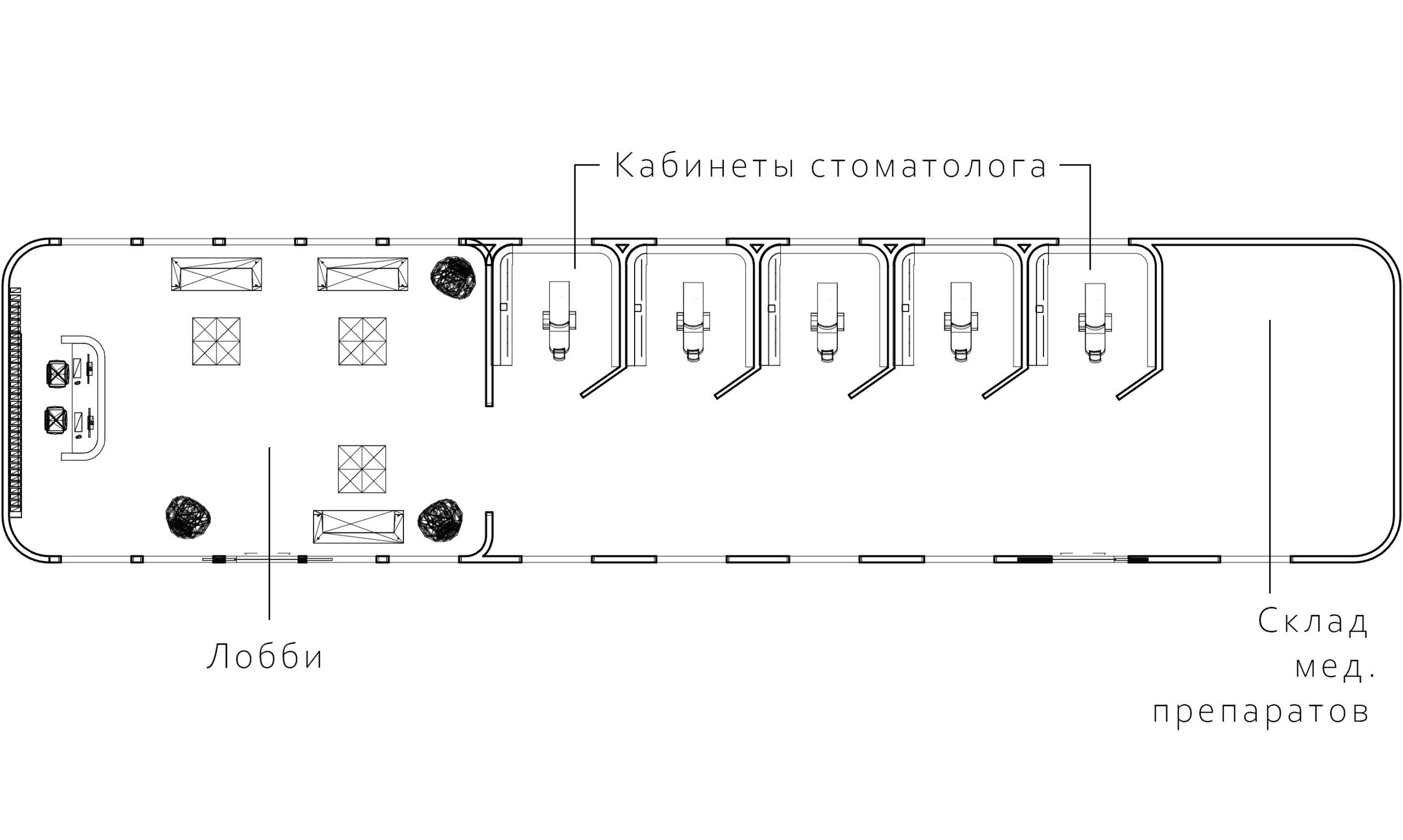 Кабинеты стоматолога

Лобби

Склад
мед.
препаратов